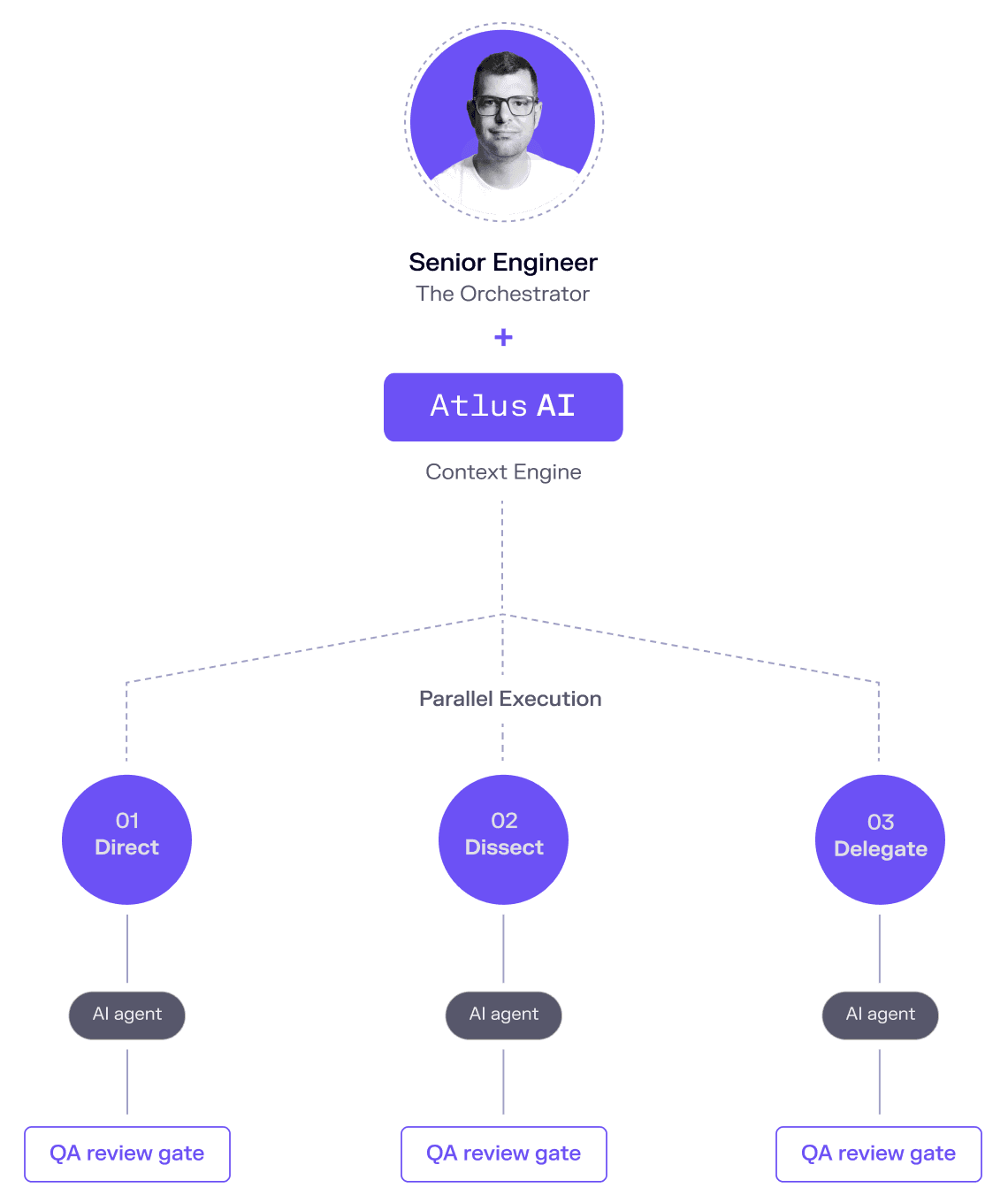 Senior Engineer
The Orchestrator

+

Atlus AI

Context Engine

Parallel Execution

01
Direct

02
Dissect

03
Delegate

AI agent

AI agent

AI agent

QA review gate

QA review gate

QA review gate